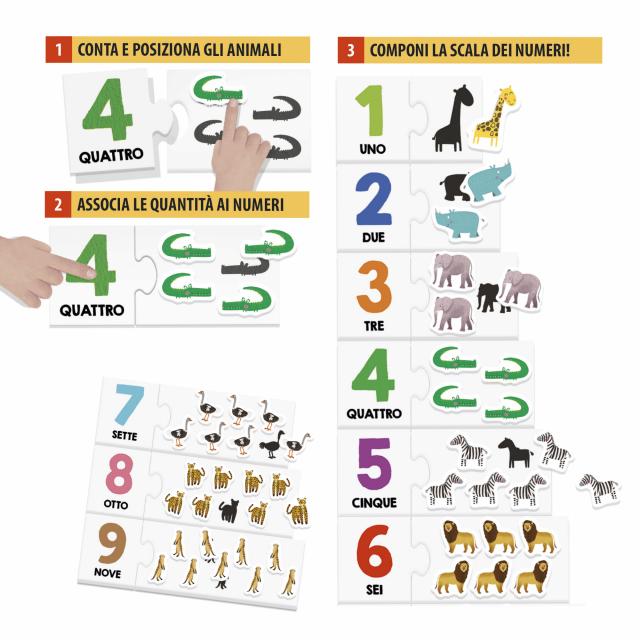 1 CONTA E POSIZIONA GLI ANIMALI

4
QUATTRO

2 ASSOCIA LE QUANTITÀ AI NUMERI

4
QUATTRO

7
SETTE

8
OTTO

9
NOVE

3 COMPONI LA SCALA DEI NUMERI!

1
UNO

2
DUE

3
TRE

4
QUATTRO

5
CINQUE

6
SEI